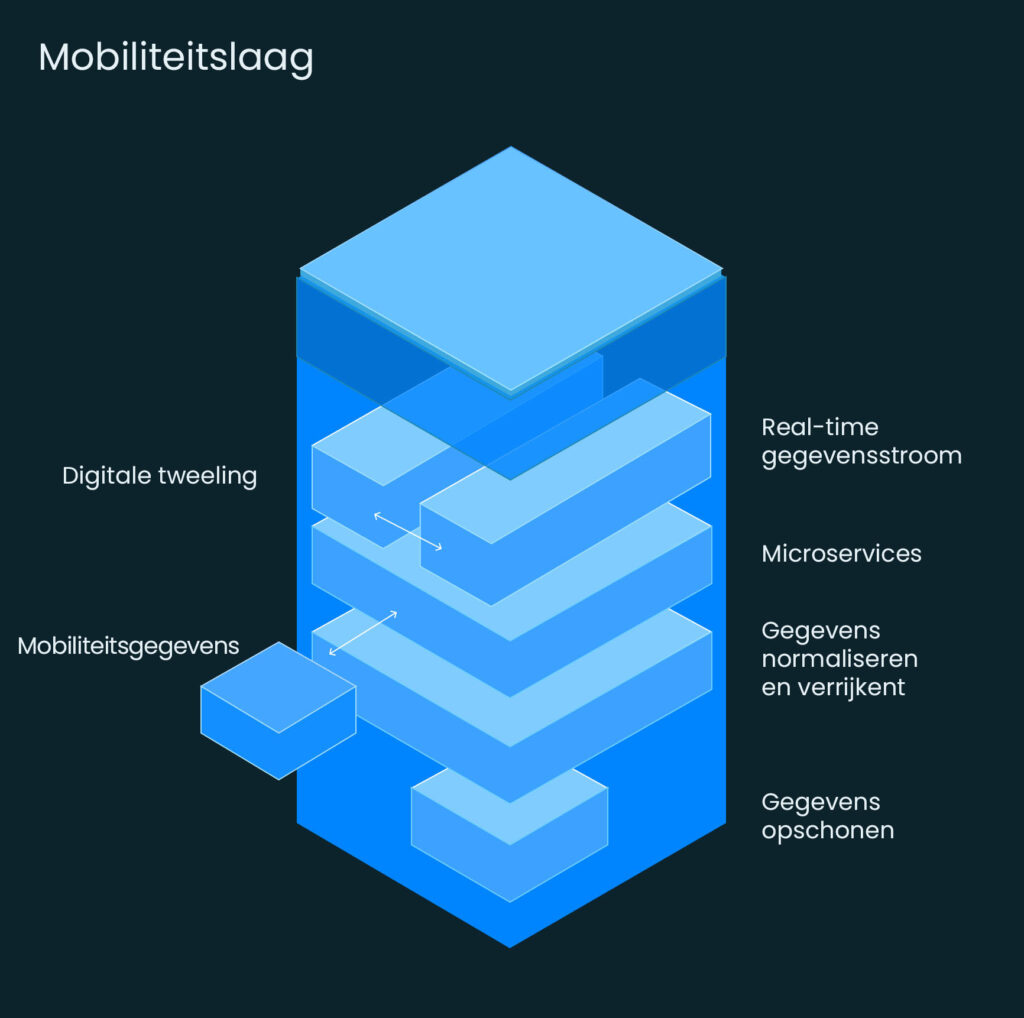 Mobiliteitslaag

Digitale tweeling

Mobiliteitsgegevens

Real-time gegevensstroom

Microservices

Gegevens normaliseren en verrijkent

Gegevens opschonen